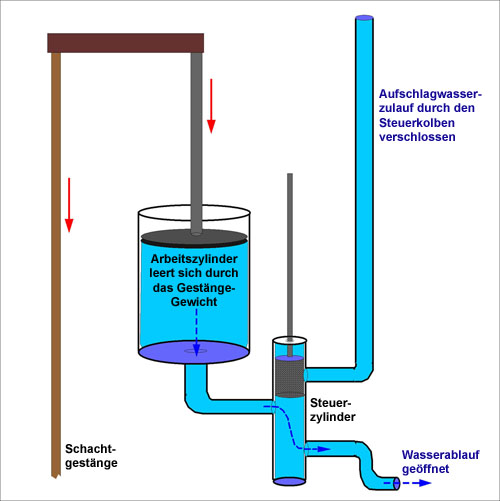 Aufschlagwasserzulauf durch den Steuerkolben verschlossen

Arbeitszylinder leert sich durch das Gestänge-Gewicht

Steuerzylinder

Schachtgestänge

Wasserablauf geöffnet