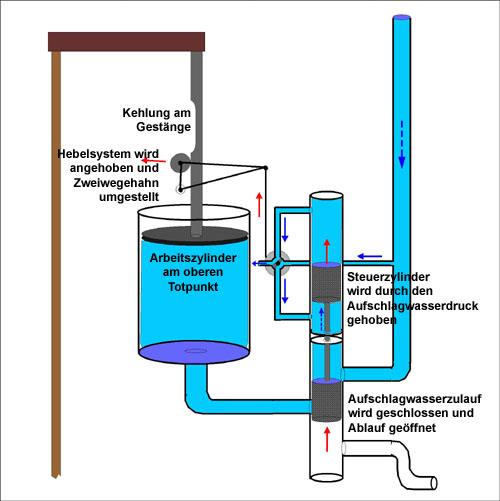 Kehlung am Gestänge

Hebelsystem wird angehoben und Zweiwegehahn umgestellt

Arbeitszylinder am oberen Totpunkt

Steuerzylinder wird durch den Aufschlagwasserdruck gehoben

Aufschlagwasserzulauf wird geschlossen und Ablauf geöffnet