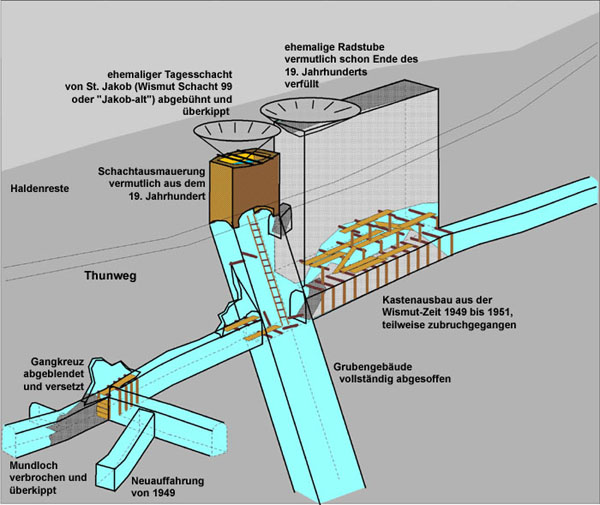 ehemalige Radstube vermutlich schon Ende des 19. Jahrhunderts verfüllt

ehemaliger Tagesschacht von St. Jakob (Wismut Schacht 99 oder "Jakob-alt") abgebühnt und überkippt

Schachtausmauerung vermutlich aus dem 19. Jahrhundert

Haldenreste

Thunweg

Kastenausbau aus der Wismut-Zeit 1949 bis 1951, teilweise zubruchgegangen

Gangkreuz abgeblendet und versetzt

Grubengebäude vollständig abgesoffen

Mundloch verbrochen und überkippt

Neuauffahrung von 1949