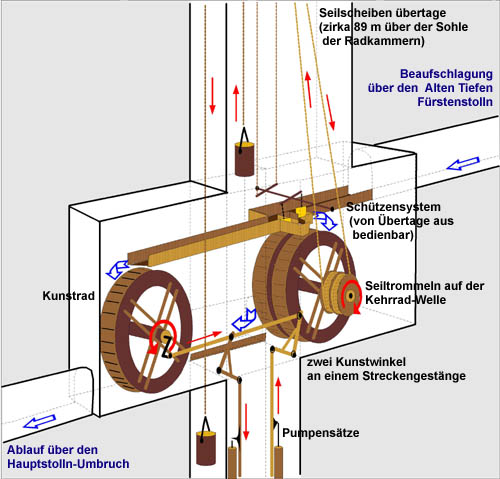 Seilscheiben übertage (zirka 89 m über der Sohle der Radkammern)

Beaufschlagung über den Alten Tiefen Fürstenstolln

Schützensystem (von Übertage aus bedienbar)

Kunstrad

Seiltrommeln auf der Kehrrad-Welle

zwei Kunstwinkel an einem Streckengestänge

Pumpensätze

Ablauf über den Hauptstolln-Umbruch