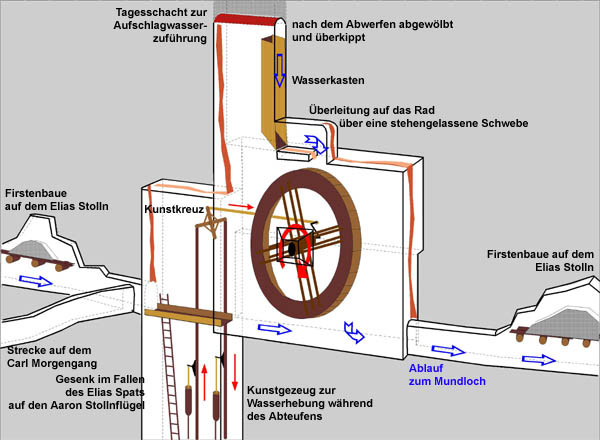 Tagesschacht zur Aufschlagwasserzuführung

nach dem Abwerfen abgewölbt und überkippt

Wasserkasten

Überleitung auf das Rad über eine stehengelassene Schwebe

Firstenbaue auf dem Elias Stolln

Kunstkreuz

Firstenbaue auf dem Elias Stolln

Strecke auf dem Carl Morgengang

Gesenk im Fallen des Elias Spats auf den Aaron Stollnflügel

Kunstgezeug zur Wasserhebung während des Abteufens

Ablauf zum Mundloch