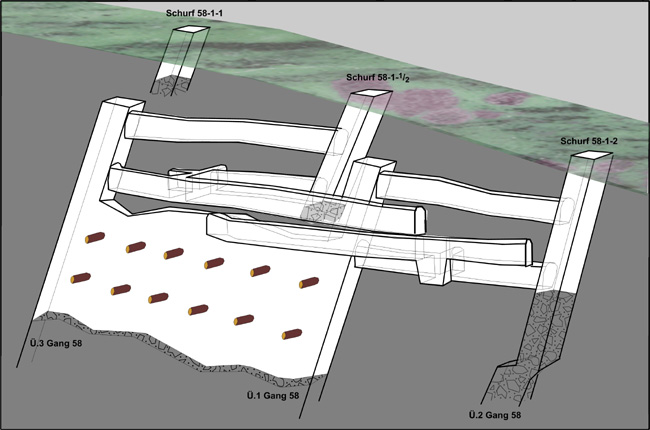 Schurf 58-1-1

Schurf 58-1-$^1/_2$

Schurf 58-1-2

Ü.3 Gang 58

Ü.1 Gang 58

Ü.2 Gang 58