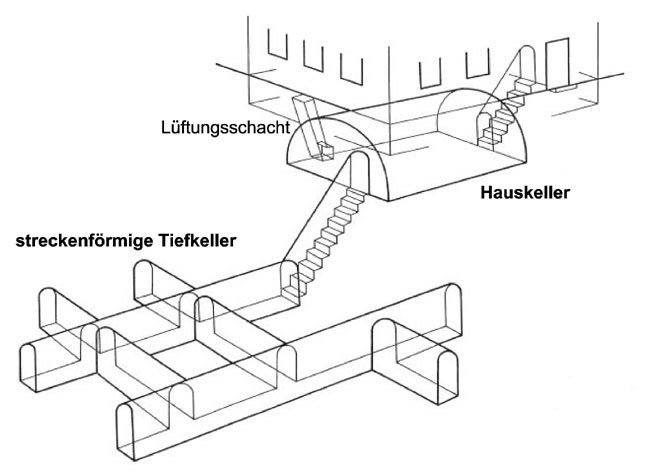 Lüftungsschacht

Hauskeller

streckenförmige Tiefkeller