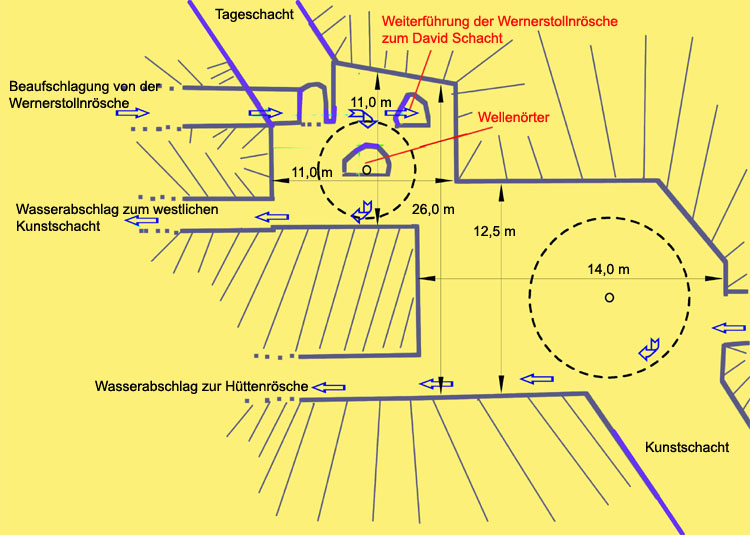 Tageschacht

Weiterführung der Wernerstollnrösche zum David Schacht

Beaufschlagung von der Wernerstollnrösche

11,0 m

Wellenörter

11,0 m

Wasserabschlag zum westlichen Kunstschacht

26,0 m

12,5 m

14,0 m

Wasserabschlag zur Hüttenrösche

Kunstschacht